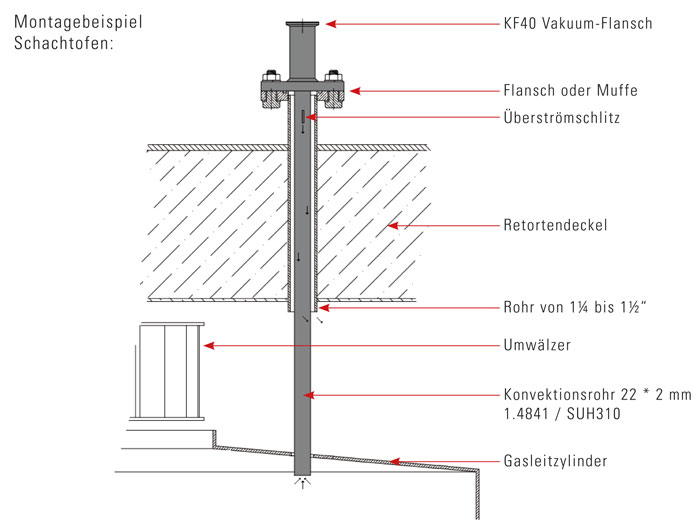 Montagebeispiel Schachtofen:

KF40 Vakuum-Flansch

Flansch oder Muffe

Überströmschlitz

Retortendeckel

Rohr von 1¼ bis 1½"

Umwälzer

Konvektionsrohr 22 * 2 mm
1.4841 / SUH310

Gasleitzylinder